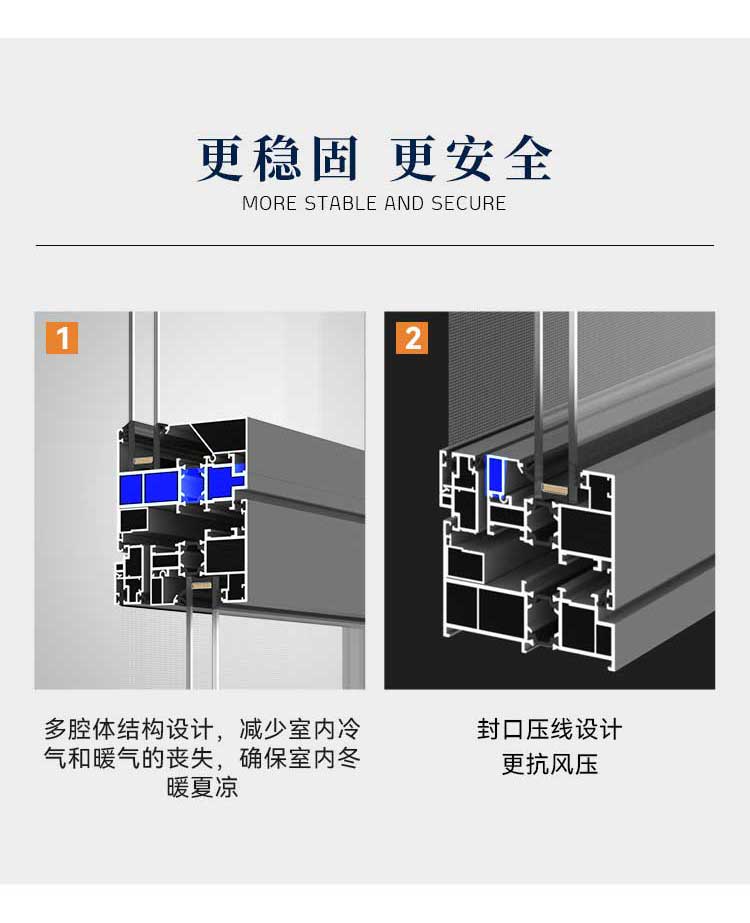 更稳固 更安全
MORE STABLE AND SECURE

1

多腔体结构设计，减少室内冷气和暖气的丧失，确保室内冬暖夏凉

2

封口压线设计
更抗风压